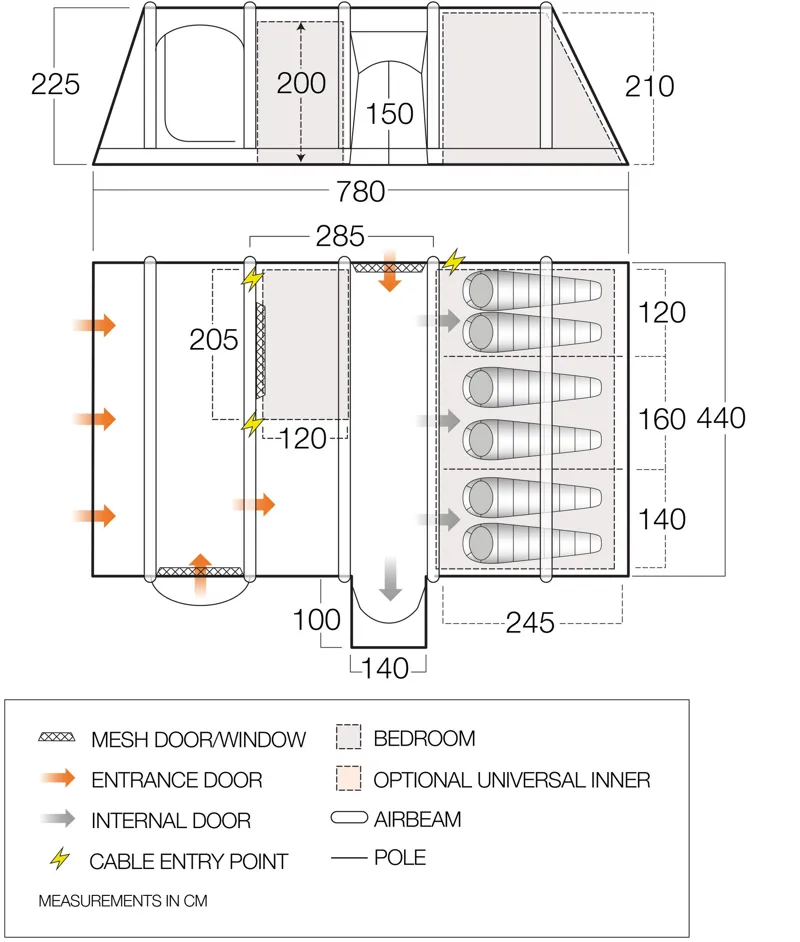 225

200

150

210

780

285

205

120

120

160

440

140

100

245

140

MESH DOOR/WINDOW

ENTRANCE DOOR

INTERNAL DOOR

CABLE ENTRY POINT

BEDROOM

OPTIONAL UNIVERSAL INNER

AIRBEAM

POLE

MEASUREMENTS IN CM